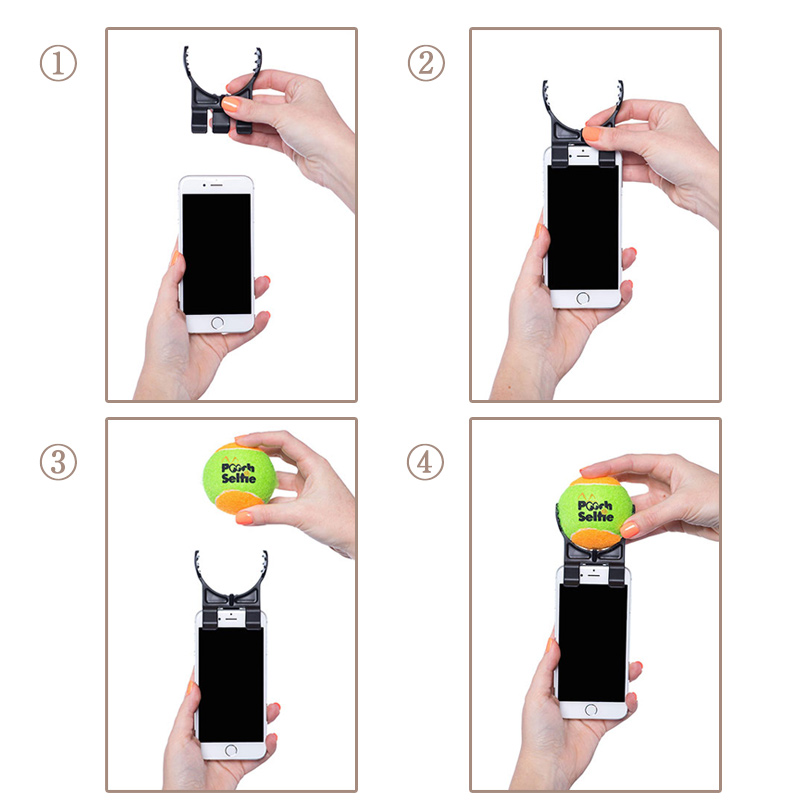 ①

②

③

Pooch Selfie

④

Pooch Selfie